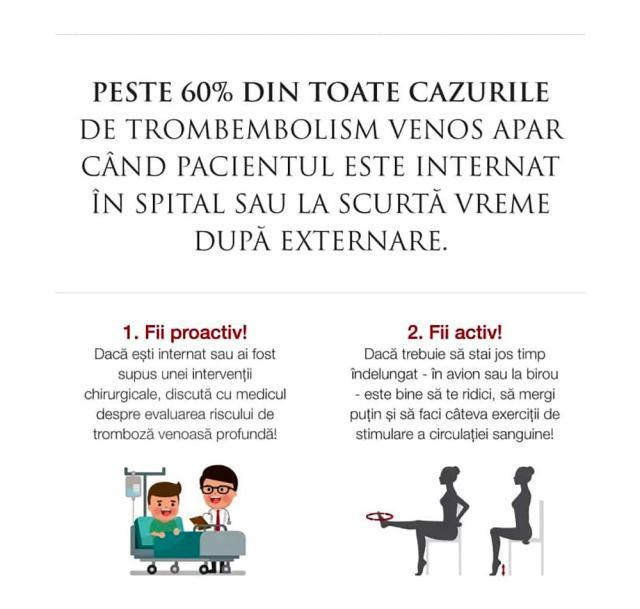 PESTE 60% DIN TOATE CAZURILE DE TROMBEMBOLISM VENOS APAR CÂND PACIENTUL ESTE INTERNAT ÎN SPITAL SAU LA SCURTĂ VREME DUPĂ EXTERNARE.

1. Fii proactiv!
Dacă ești internat sau ai fost supus unei intervenții chirurgicale, discută cu medicul despre evaluarea riscului de tromboză venoasă profundă!

2. Fii activ!
Dacă trebuie să stai jos timp îndelungat - în avion sau la birou - este bine să te ridici, să mergi puțin și să faci câteva exerciții de stimulare a circulației sanguine!