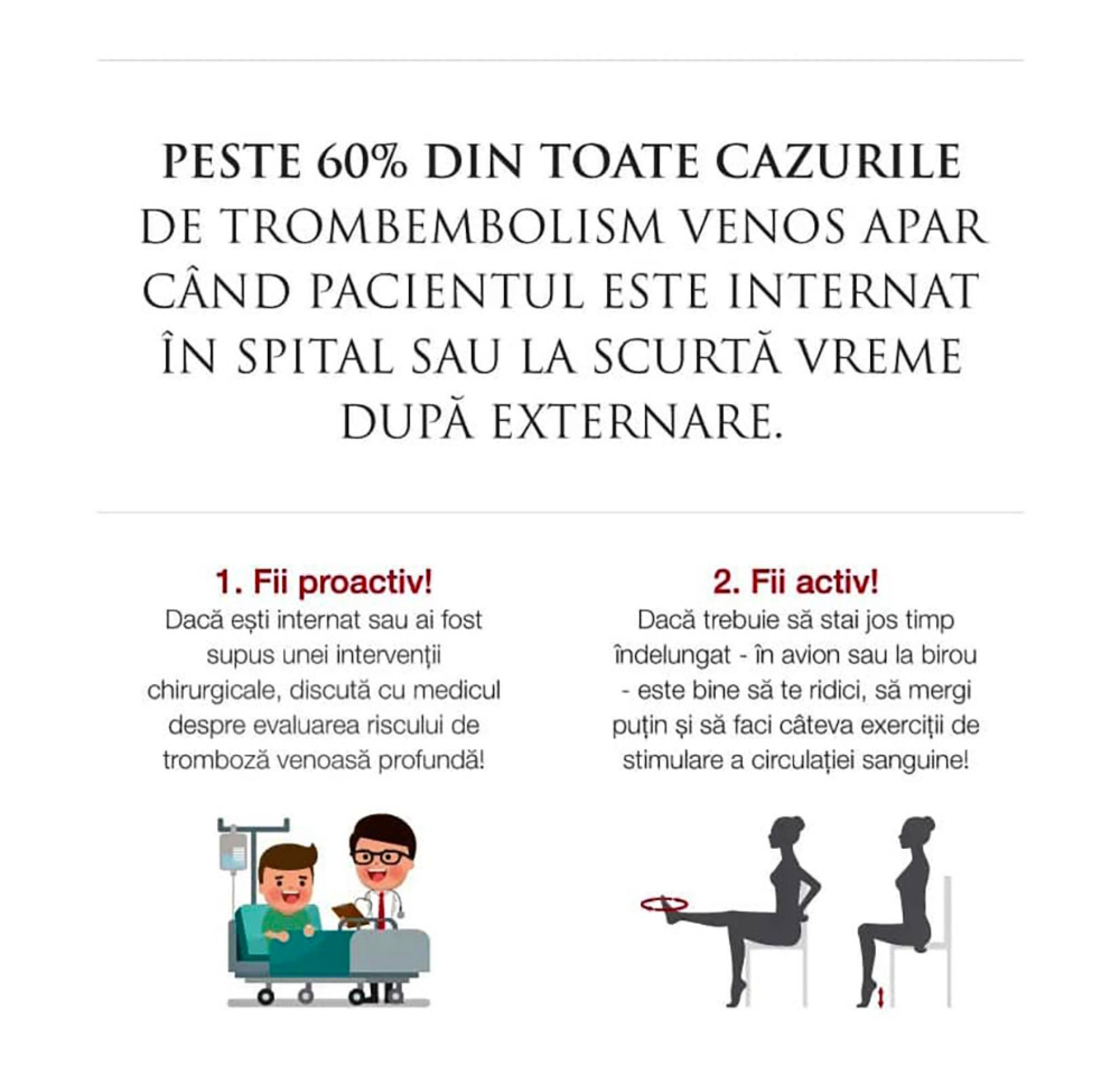 PESTE 60% DIN TOATE CAZURILE DE TROMBEMBOLISM VENOS APAR CÂND PACIENTUL ESTE INTERNAT ÎN SPITAL SAU LA SCURTĂ VREME DUPĂ EXTERNARE.

1. Fii proactiv!
Dacă ești internat sau ai fost supus unei intervenții chirurgicale, discută cu medicul despre evaluarea riscului de tromboză venoasă profundă!

2. Fii activ!
Dacă trebuie să stai jos timp îndelungat - în avion sau la birou - este bine să te ridici, să mergi puțin și să faci câteva exerciții de stimulare a circulației sanguine!